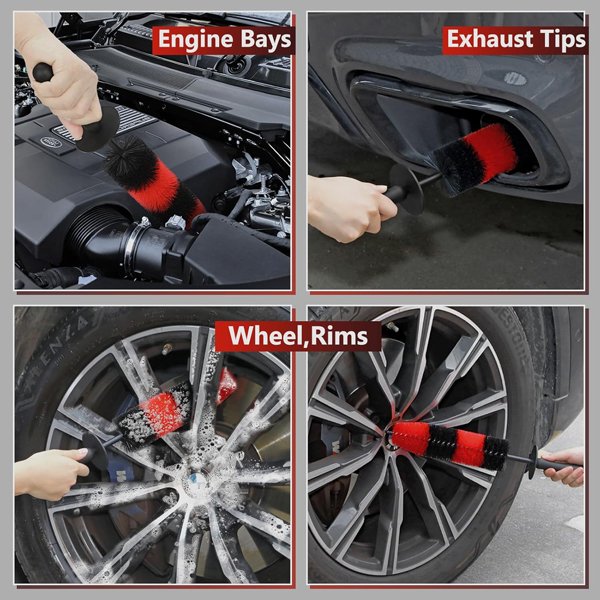 Engine Bays

Exhaust Tips

Wheel,Rims