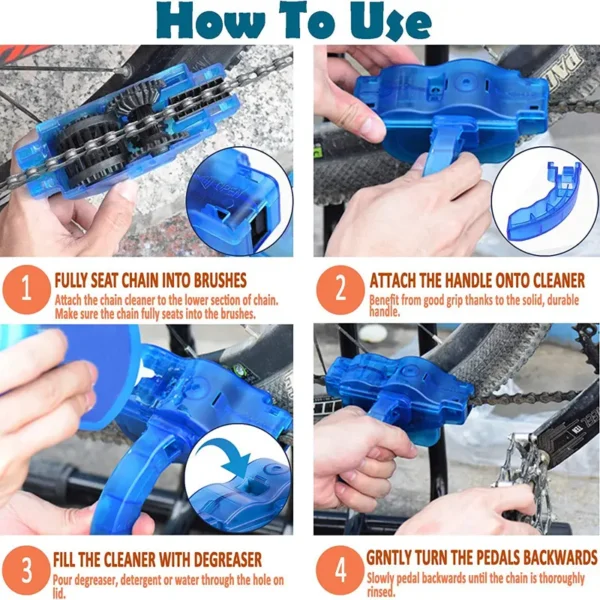 How To Use

1
FULLY SEAT CHAIN INTO BRUSHES
Attach the chain cleaner to the lower section of chain. Make sure the chain fully seats into the brushes.

2
ATTACH THE HANDLE ONTO CLEANER
Benefit from good grip thanks to the solid, durable handle.

3
FILL THE CLEANER WITH DEGREASER
Pour degreaser, detergent or water through the hole on lid.

4
GRNTLY TURN THE PEDALS BACKWARDS
Slowly pedal backwards until the chain is thoroughly rinsed.