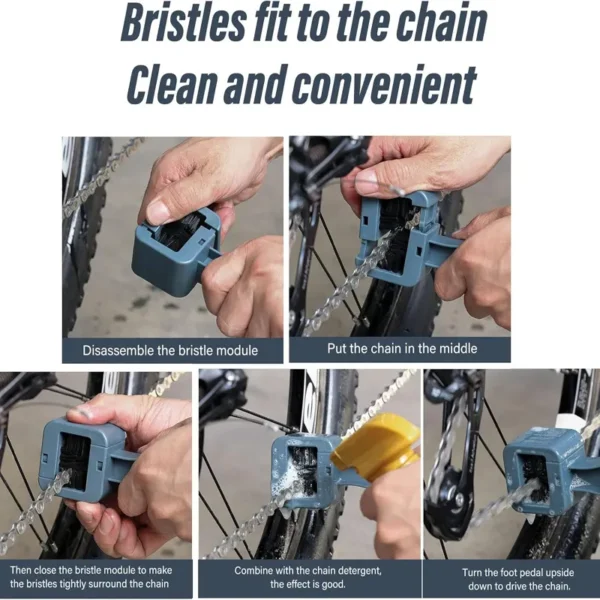 Bristles fit to the chain
Clean and convenient

Disassemble the bristle module

Put the chain in the middle

Then close the bristle module to make the bristles tightly surround the chain

Combine with the chain detergent, the effect is good.

Turn the foot pedal upside down to drive the chain.