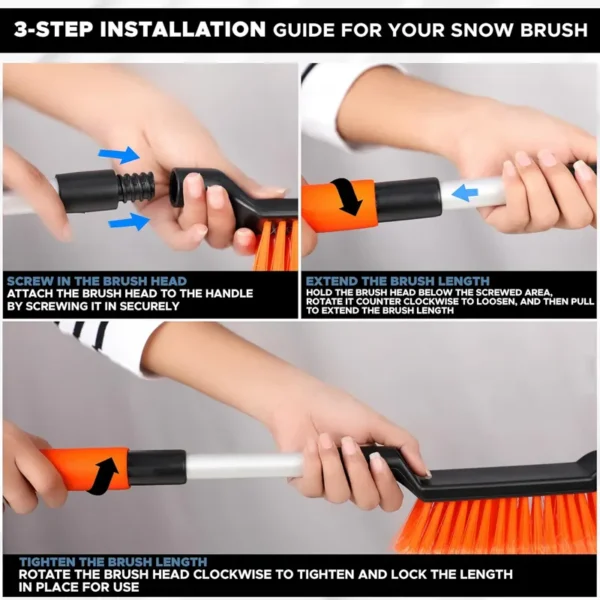 3-STEP INSTALLATION GUIDE FOR YOUR SNOW BRUSH

SCREW IN THE BRUSH HEAD
ATTACH THE BRUSH HEAD TO THE HANDLE BY SCREWING IT IN SECURELY

EXTEND THE BRUSH LENGTH
HOLD THE BRUSH HEAD BELOW THE SCREWED AREA, ROTATE IT COUNTER CLOCKWISE TO LOOSEN, AND THEN PULL TO EXTEND THE BRUSH LENGTH

TIGHTEN THE BRUSH LENGTH
ROTATE THE BRUSH HEAD CLOCKWISE TO TIGHTEN AND LOCK THE LENGTH IN PLACE FOR USE